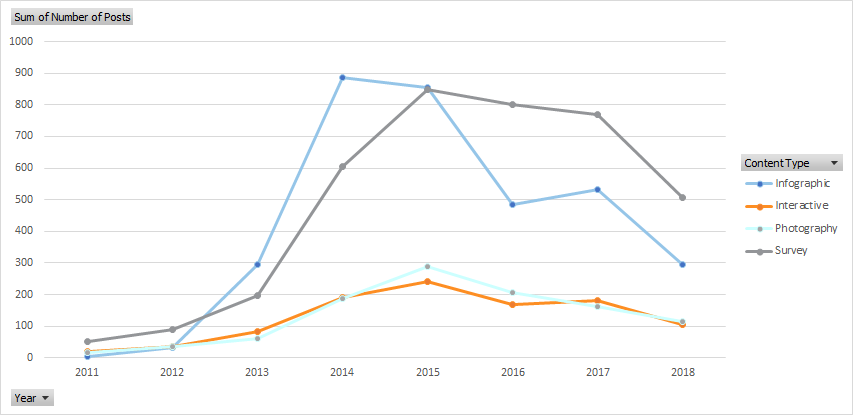 Sum of Number of Posts

1000
900
800
700
600
500
400
300
200
100
0

2011
2012
2013
2014
2015
2016
2017
2018

Content Type

Infographic
Interactive
Photography
Survey

Year